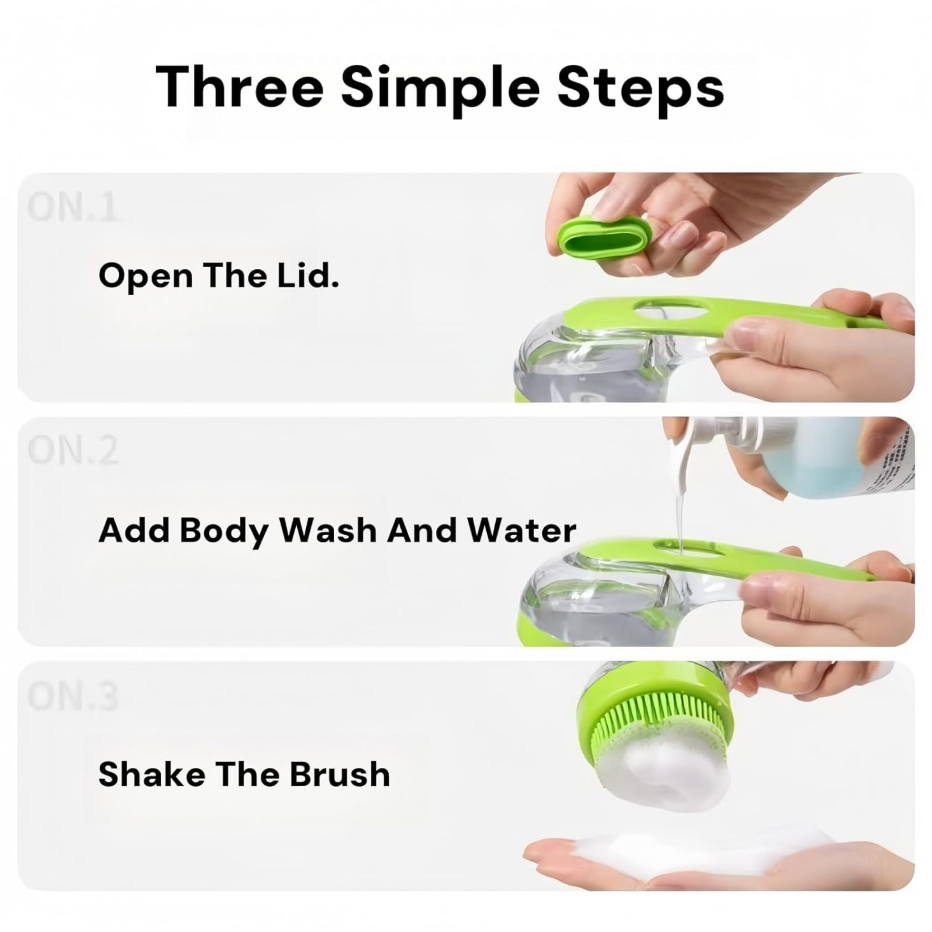 Three Simple Steps

ON.1

Open The Lid.

ON.2

Add Body Wash And Water

ON.3

Shake The Brush