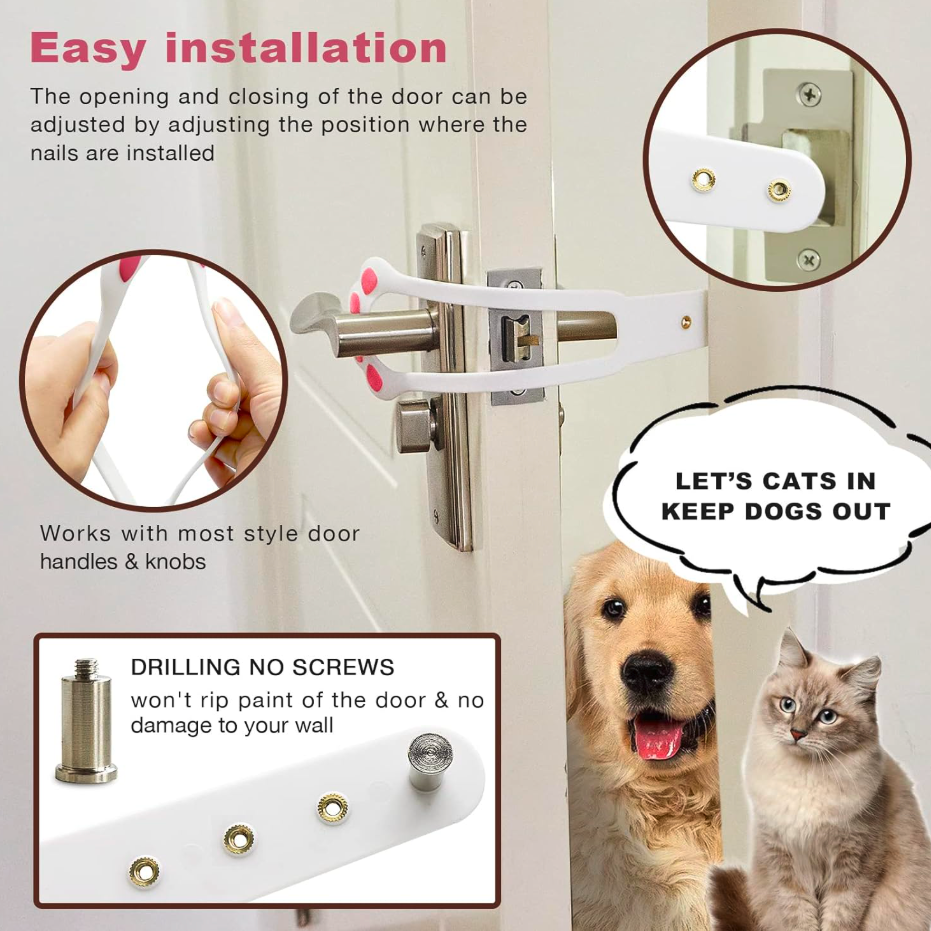 Easy installation

The opening and closing of the door can be adjusted by adjusting the position where the nails are installed

Works with most style door handles & knobs

LET'S CATS IN KEEP DOGS OUT

DRILLING NO SCREWS
won't rip paint of the door & no damage to your wall