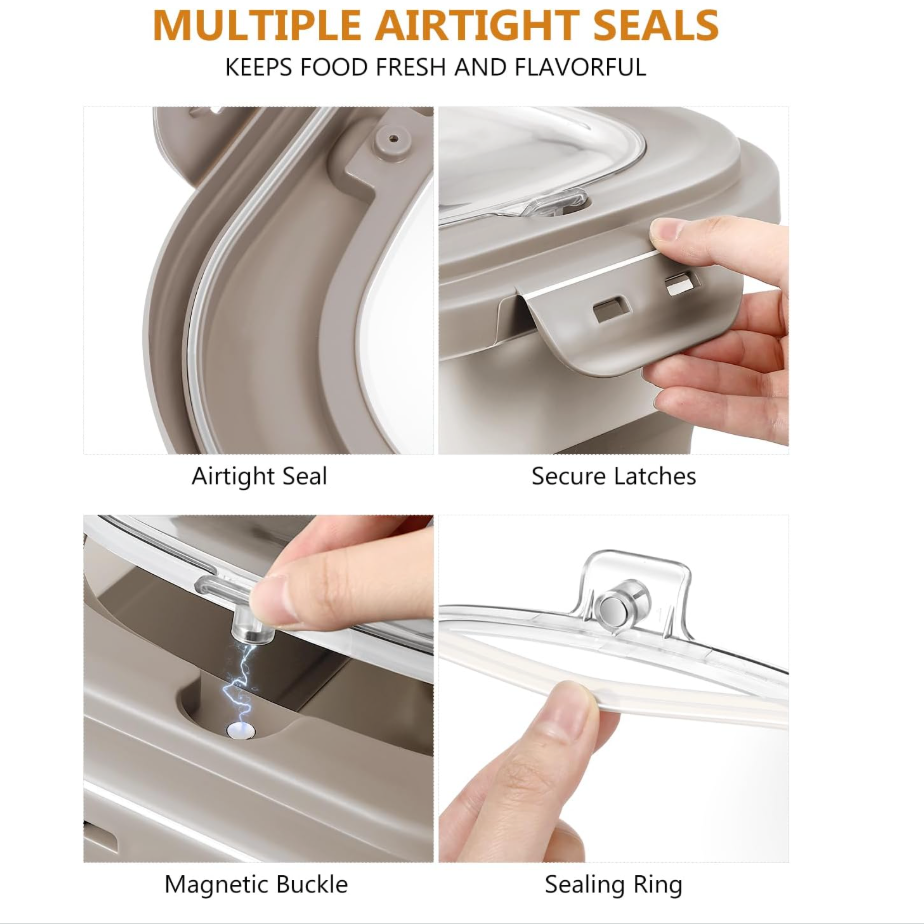 MULTIPLE AIRTIGHT SEALS

KEEPS FOOD FRESH AND FLAVORFUL

Airtight Seal

Secure Latches

Magnetic Buckle

Sealing Ring