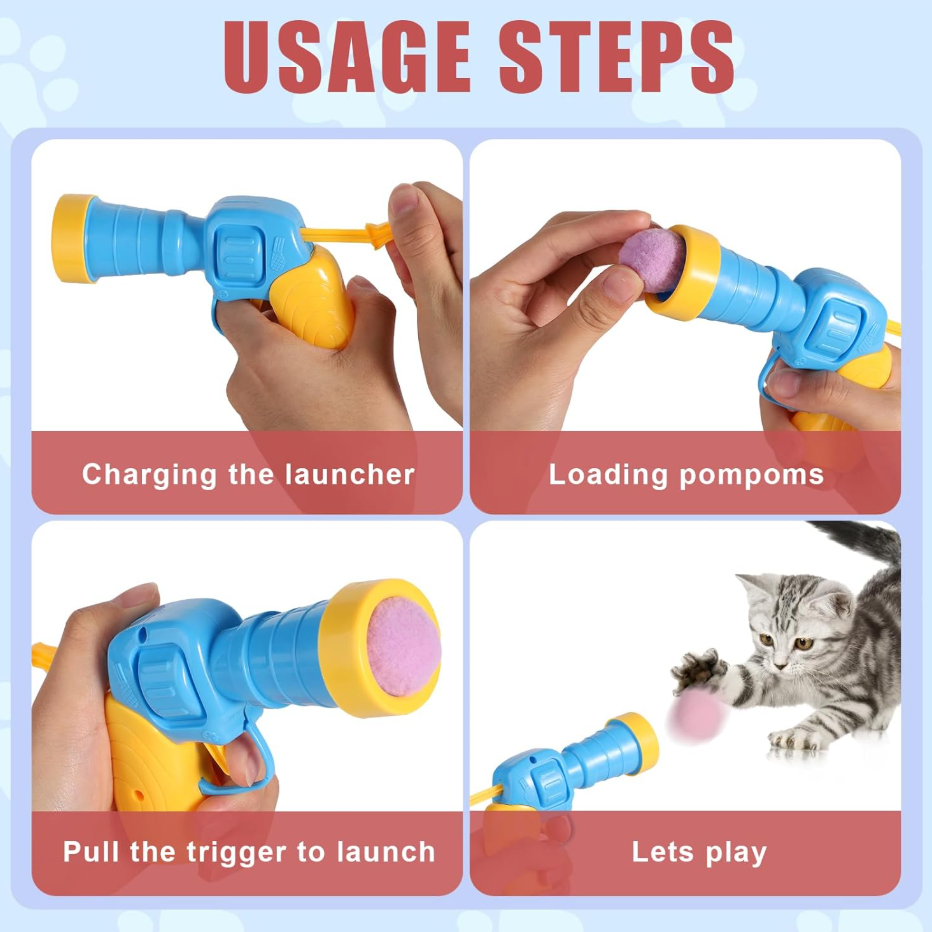 USAGE STEPS

Charging the launcher

Loading pompoms

Pull the trigger to launch

Lets play