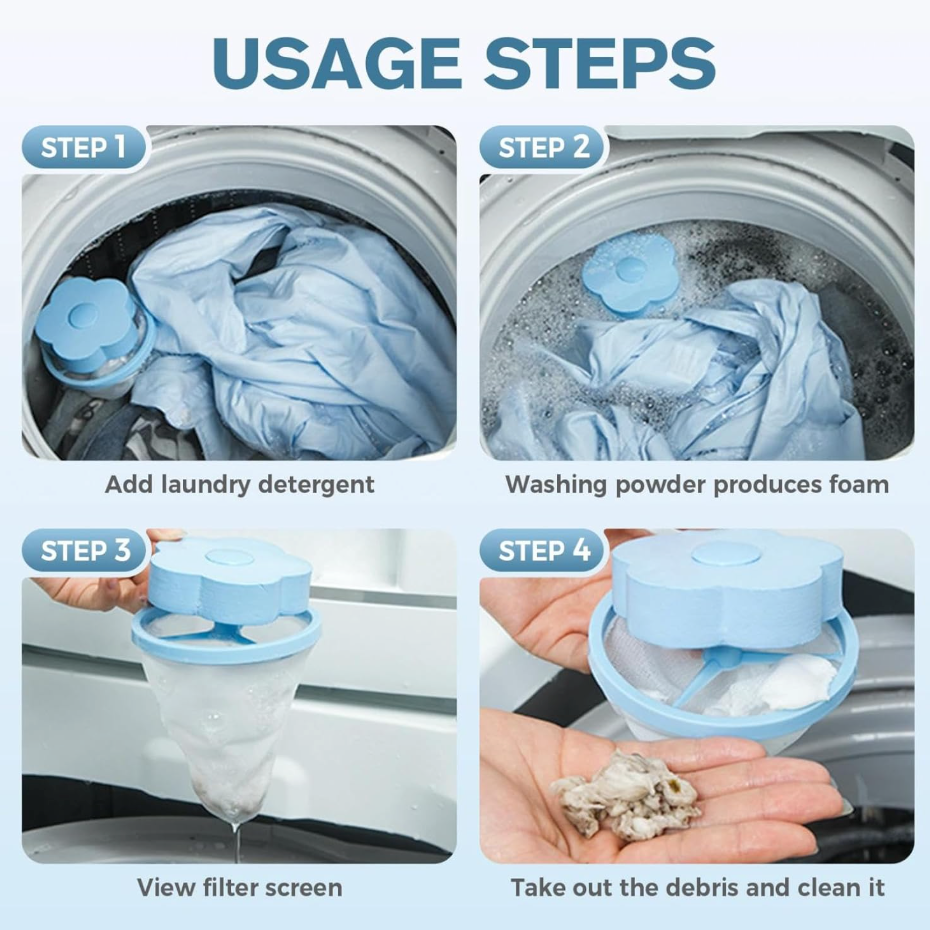 USAGE STEPS

STEP 1

Add laundry detergent

STEP 2

Washing powder produces foam

STEP 3

View filter screen

STEP 4

Take out the debris and clean it