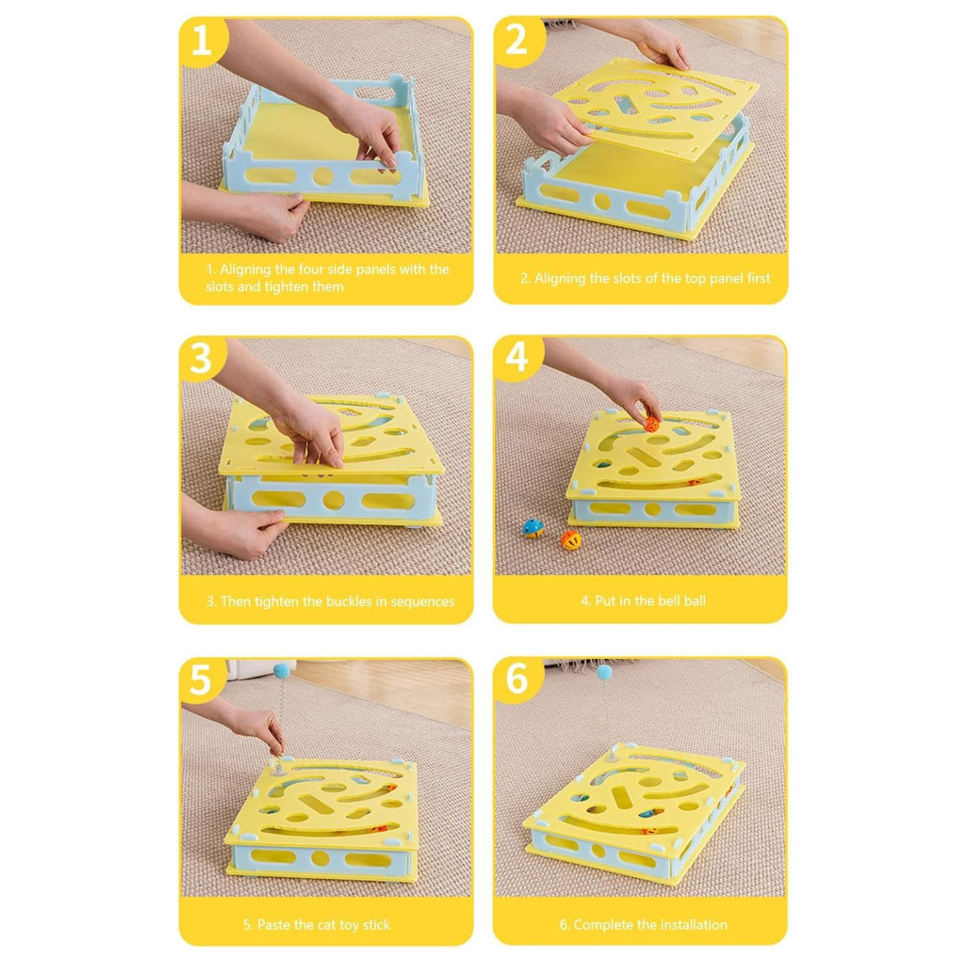 1

1. Aligning the four side panels with the slots and tighten them

2

2. Aligning the slots of the top panel first

3

3. Then tighten the buckles in sequences

4

4. Put in the bell ball

5

5. Paste the cat toy stick

6

6. Complete the installation